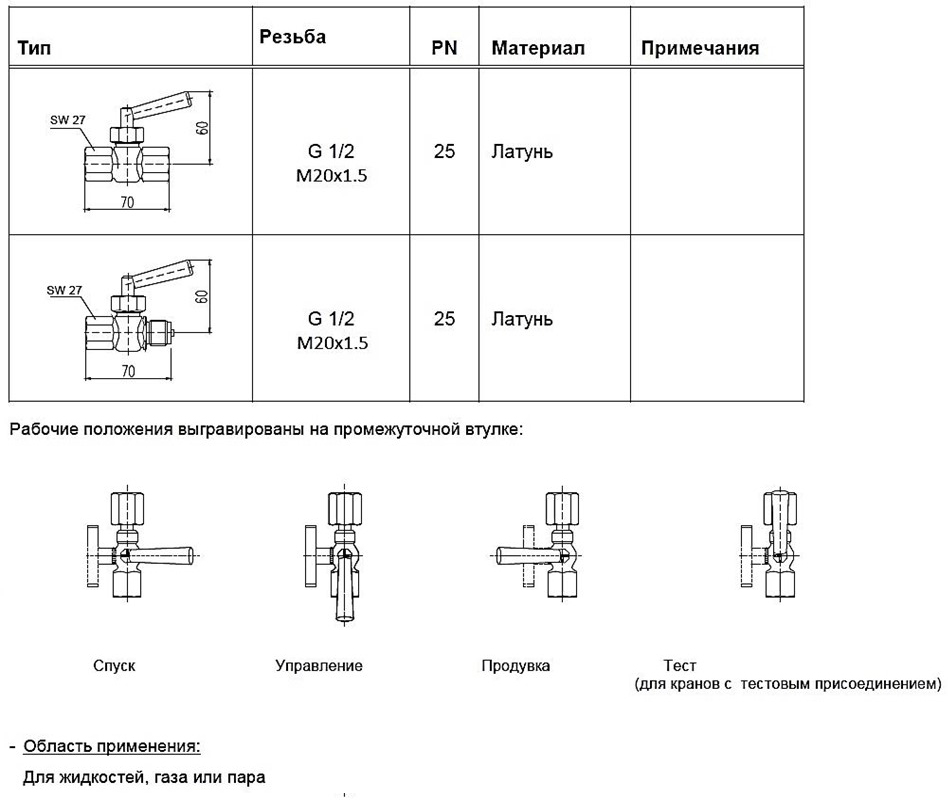 | Тип | Резьба | PN | Материал | Примечания |
|---|---|---|---|---|
| SW 27 60 70 | G 1/2 M20x1.5 | 25 | Латунь | |
| SW 27 60 70 | G 1/2 M20x1.5 | 25 | Латунь | |

Рабочие положения выгравированы на промежуточной втулке:

Спуск

Управление

Продувка

Тест (для кранов с тестовым присоединением)

- Область применения:

Для жидкостей, газа или пара